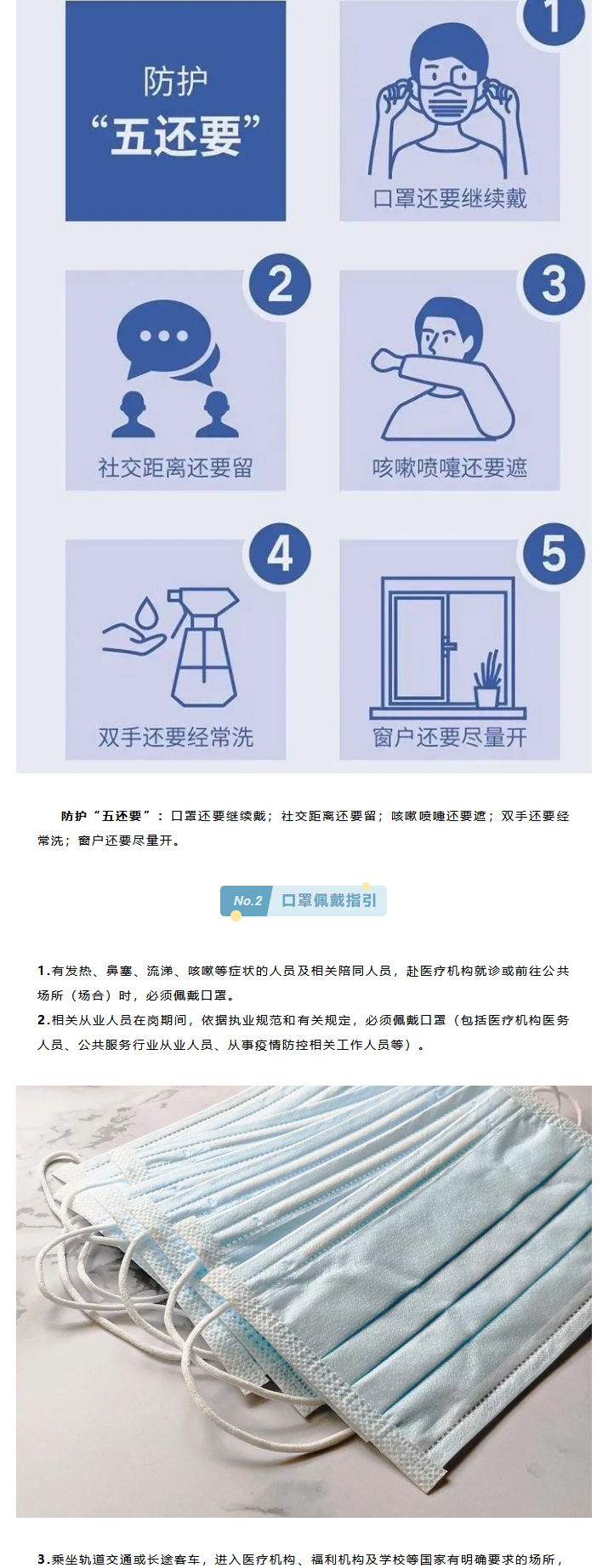 防护
“五还要”

1
口罩还要继续戴

2
社交距离还要留

3
咳嗽喷嚏还要遮

4
双手还要经常洗

5
窗户还要尽量开

防护“五还要”：口罩还要继续戴；社交距离还要留；咳嗽喷嚏还要遮；双手还要经常洗；窗户还要尽量开。

No.2 口罩佩戴指引

1.有发热、鼻塞、流涕、咳嗽等症状的人员及相关陪同人员，赴医疗机构就诊或前往公共场所（场合）时，必须佩戴口罩。
2.相关从业人员在岗期间，依据执业规范和有关规定，必须佩戴口罩（包括医疗机构医务人员、公共服务行业从业人员、从事疫情防控相关工作人员等）。

3.乘坐轨道交通或长途客车，进入医疗机构、福利机构及学校等国家有明确要求的场所，