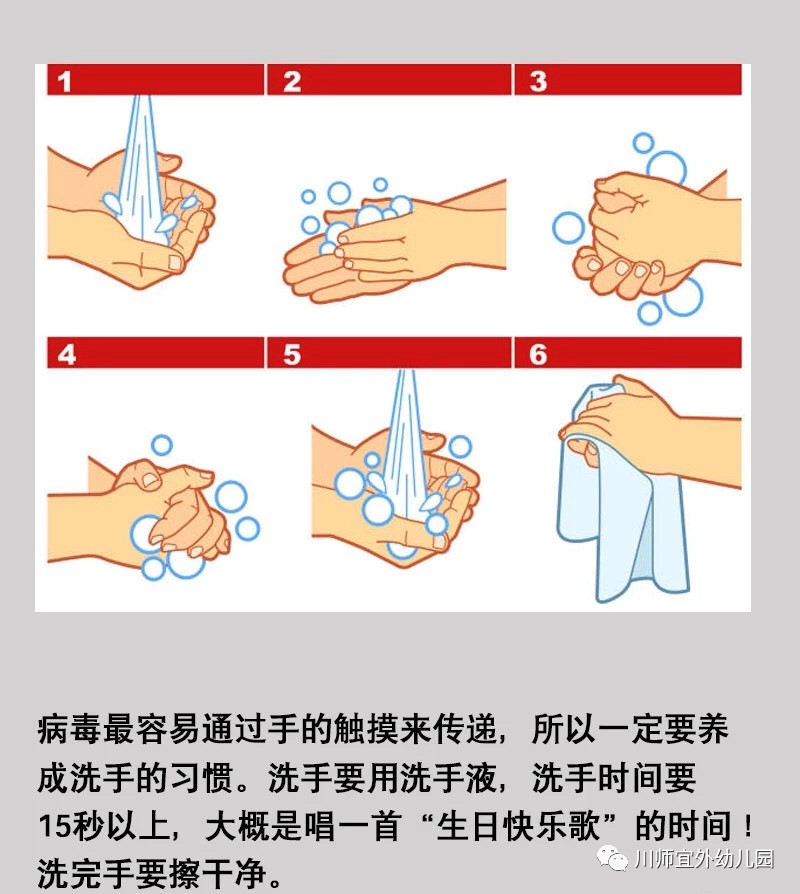 1

2

3

4

5

6

病毒最容易通过手的触摸来传递，所以一定要养成洗手的习惯。洗手要用洗手液，洗手时间要15秒以上，大概是唱一首“生日快乐歌”的时间！洗完手要擦干净。

川师宜外幼儿园